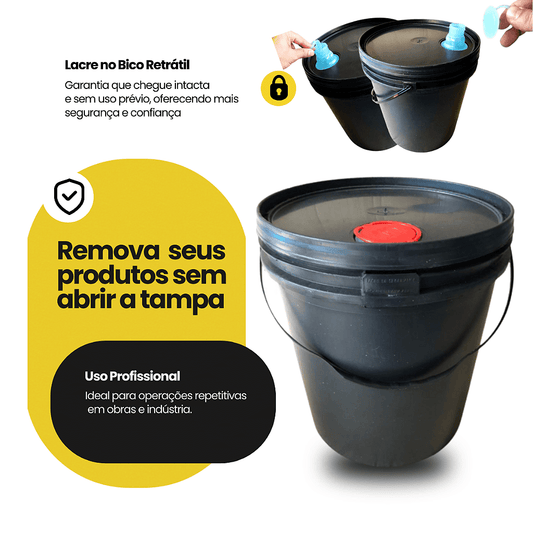 Lacre no Bico Retrátil

Garantia que chegue intacta e sem uso prévio, oferecendo mais segurança e confiança

Remova seus produtos sem abrir a tampa

Uso Profissional

Ideal para operações repetitivas em obras e indústria.